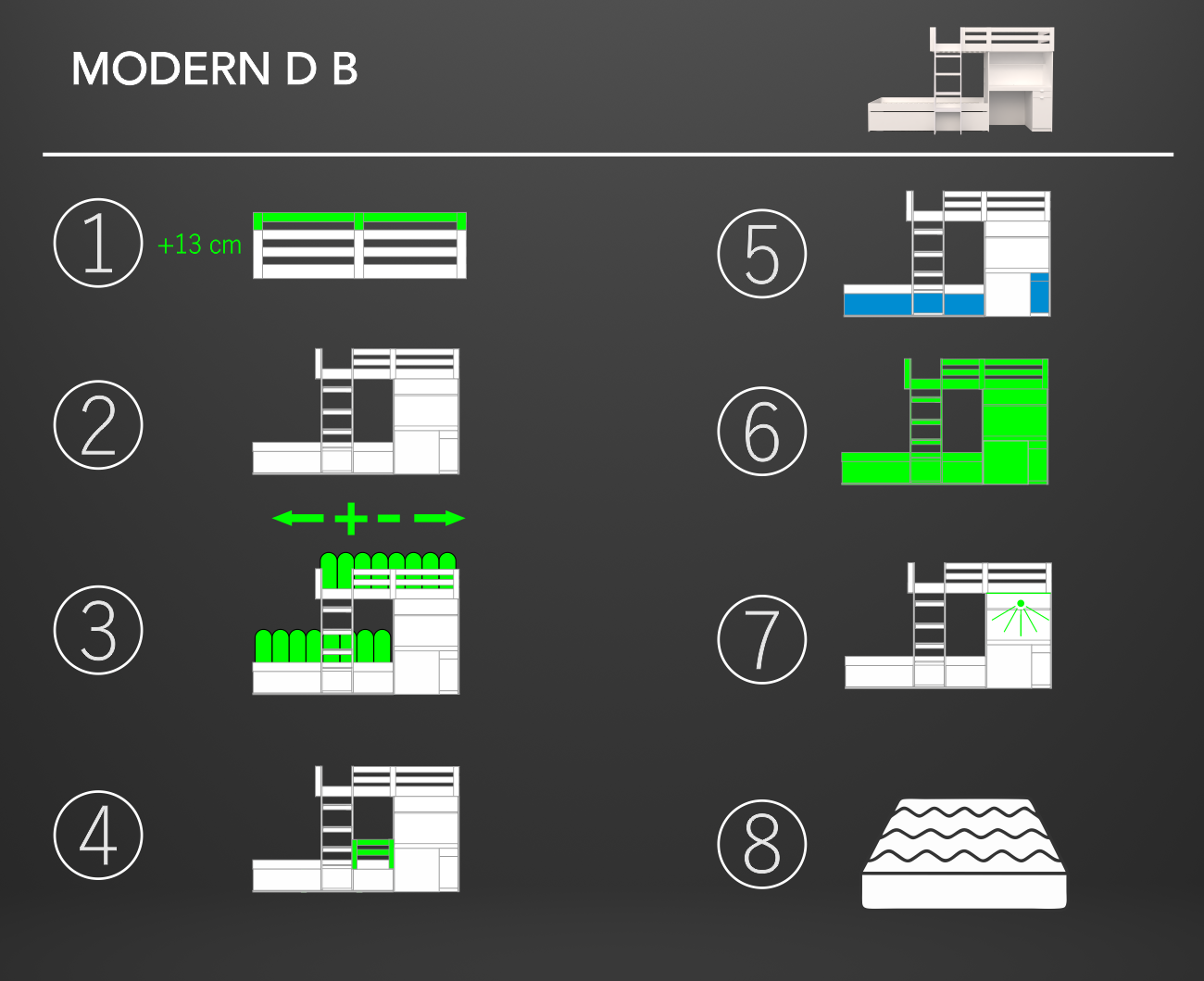 MODERN D B

①
+13 cm

②

③

④

⑤

⑥

⑦

⑧