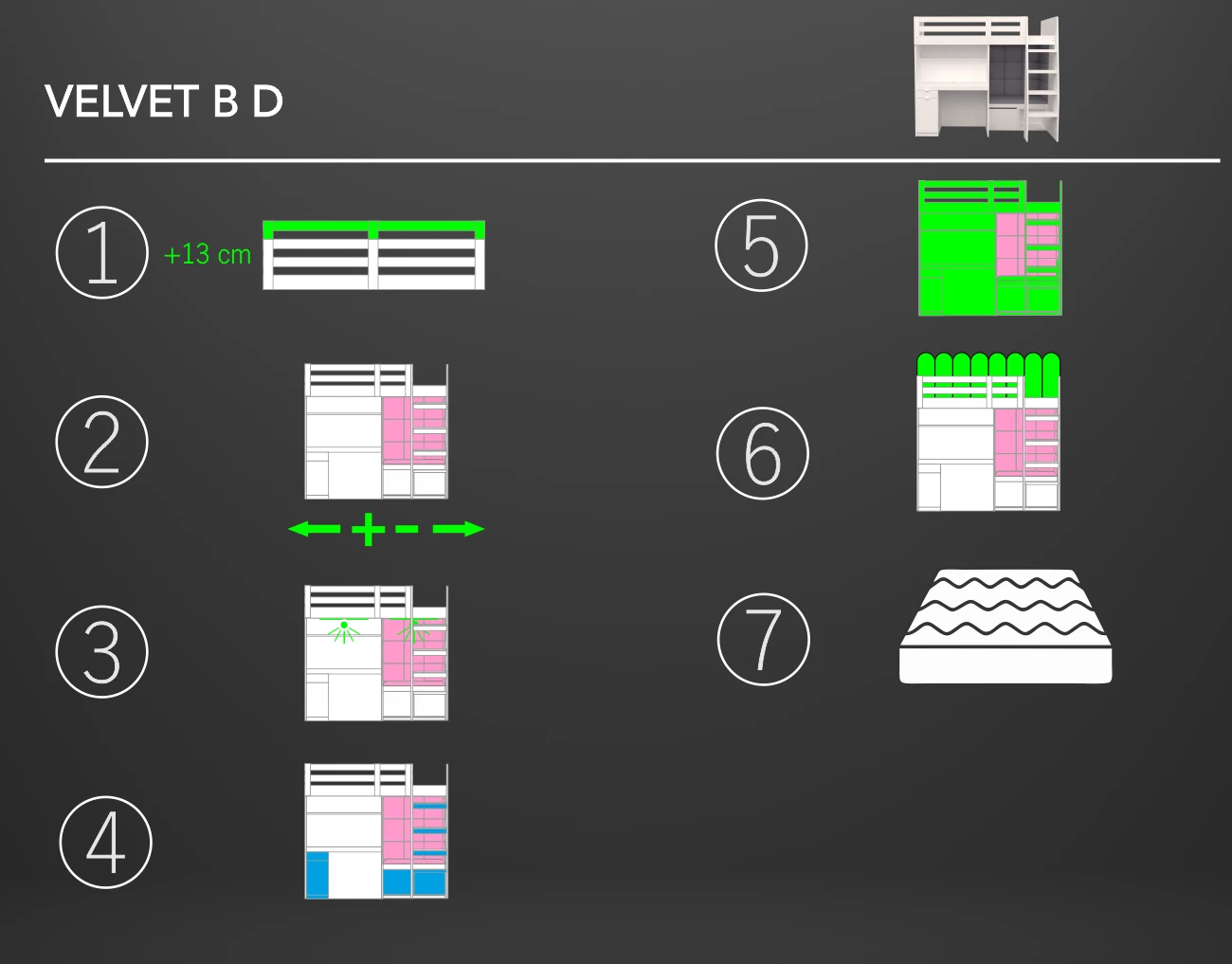 VELVET B D

①
+13 cm

②

③

④

⑤

⑥

⑦