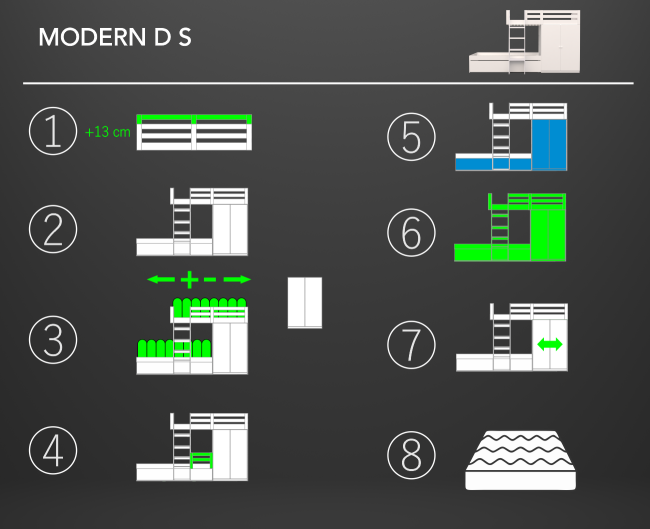 MODERN D S

①
+13 cm

②

③

④

⑤

⑥

⑦

⑧