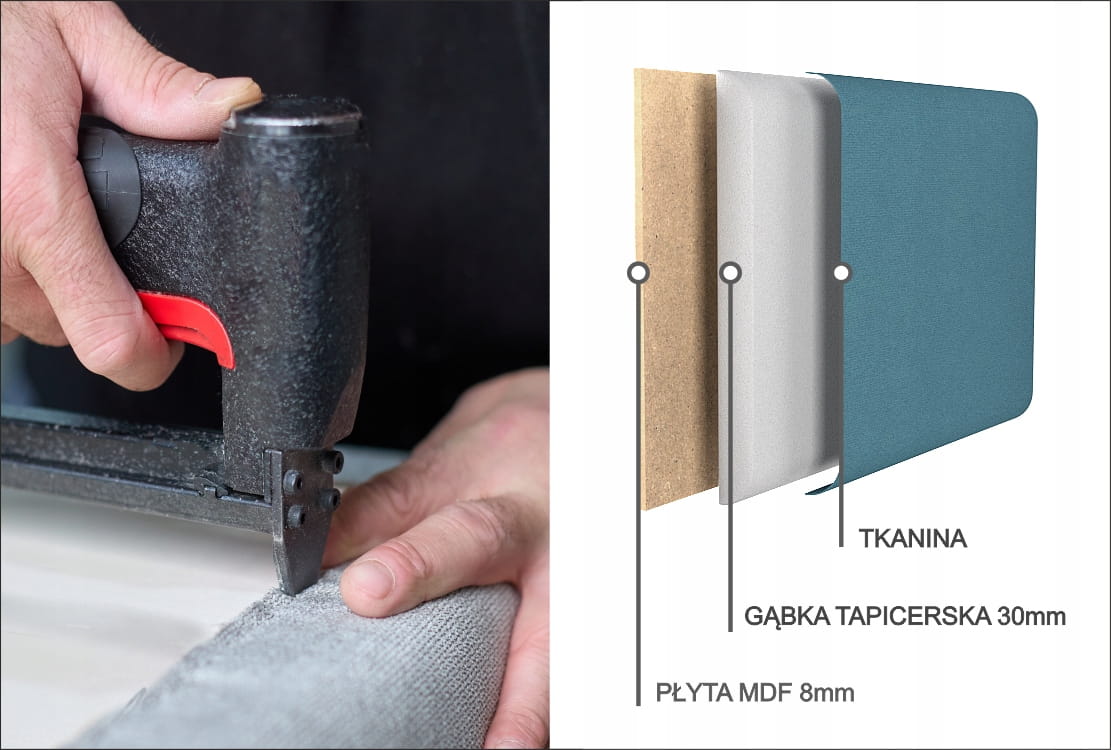 TKANINA

GĄBKA TAPICERSKA 30mm

PŁYTA MDF 8mm