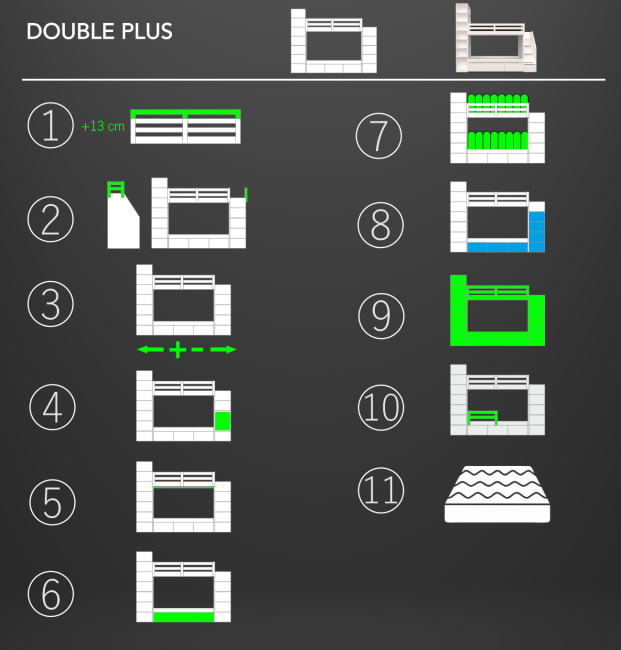 DOUBLE PLUS

①
+13 cm

②

③

④

⑤

⑥

⑦

⑧

⑨

⑩

⑪