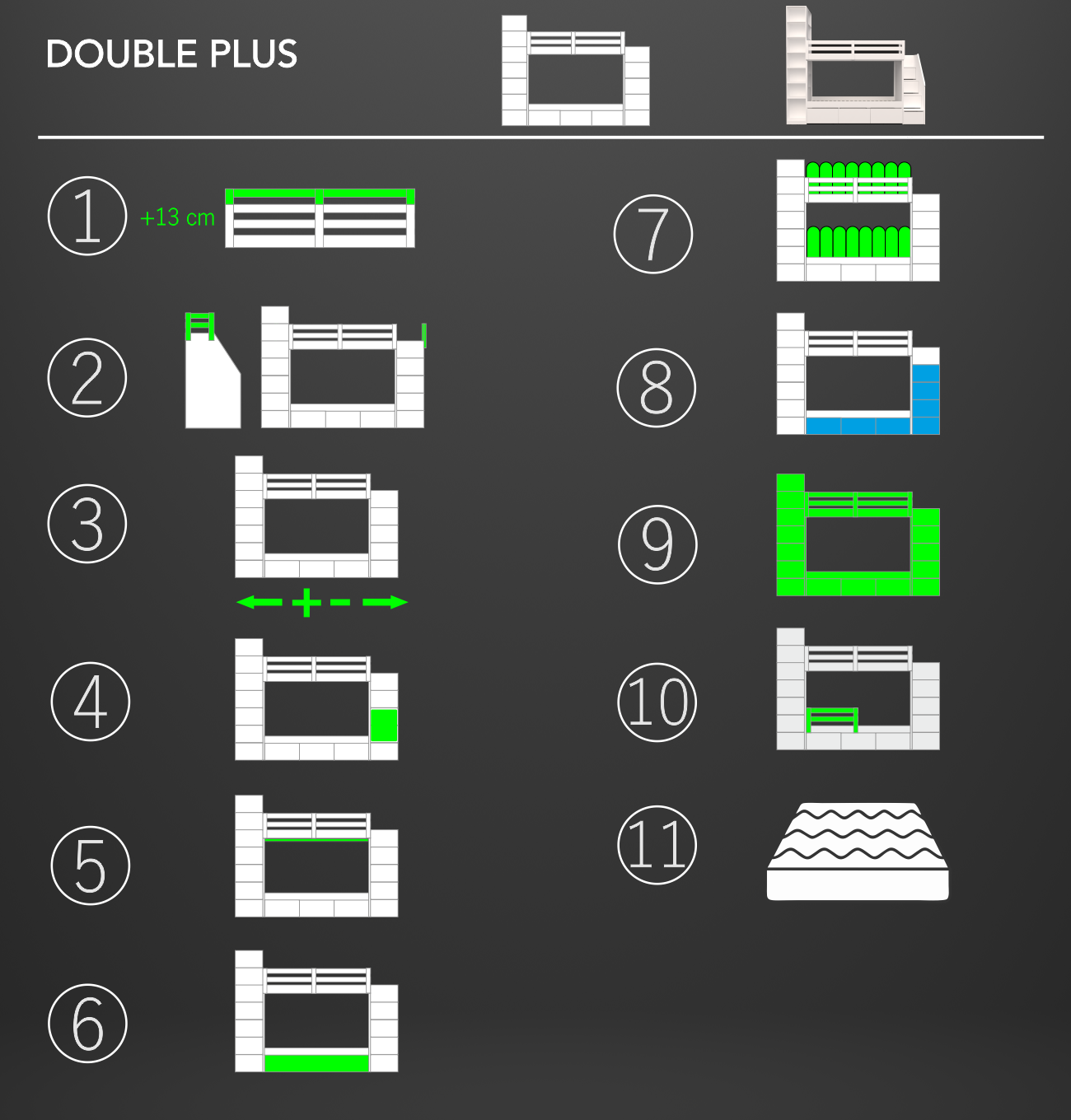 DOUBLE PLUS

1 +13 cm

2

3

4

5

6

7

8

9

10

11