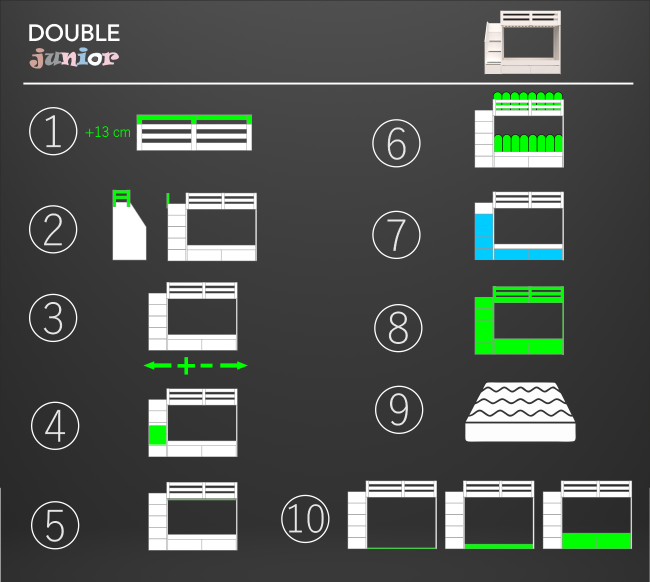 DOUBLE
junior

①
+13 cm

②

③

④

⑤

⑥

⑦

⑧

⑨

⑩